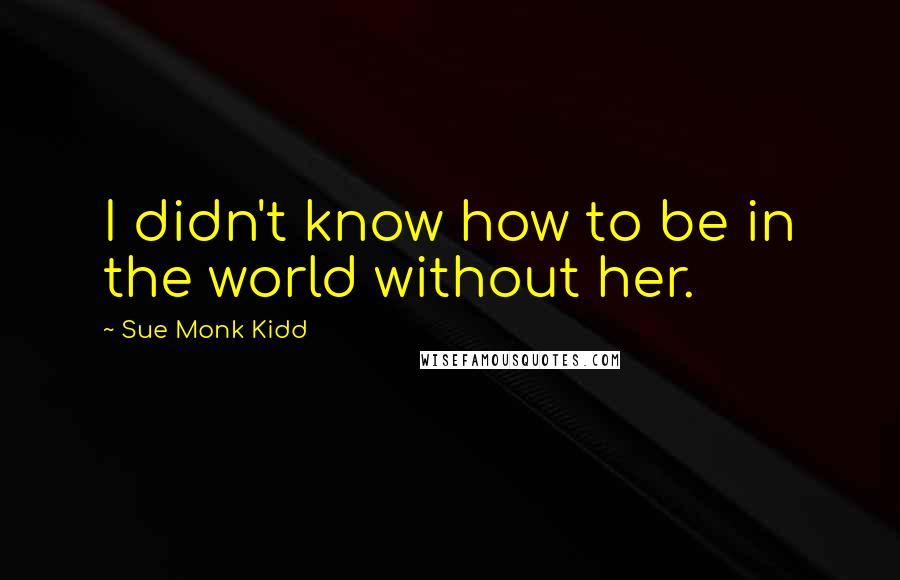 I didn't know how to be in the world without her.

~ Sue Monk Kidd

WISEFAMOUSQUOTES.COM