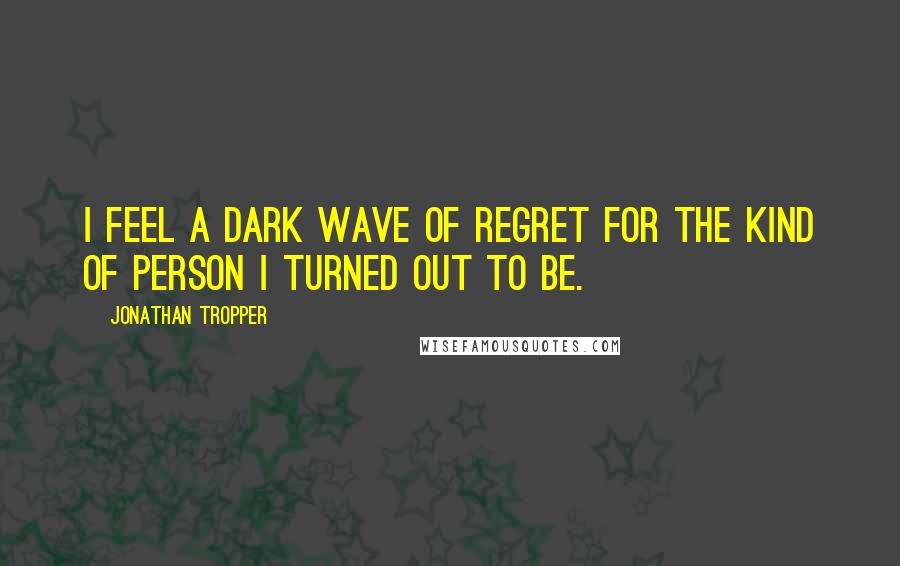 I FEEL A DARK WAVE OF REGRET FOR THE KIND OF PERSON I TURNED OUT TO BE.

JONATHAN TROPPER

WISEFAMOUSQUOTES.COM