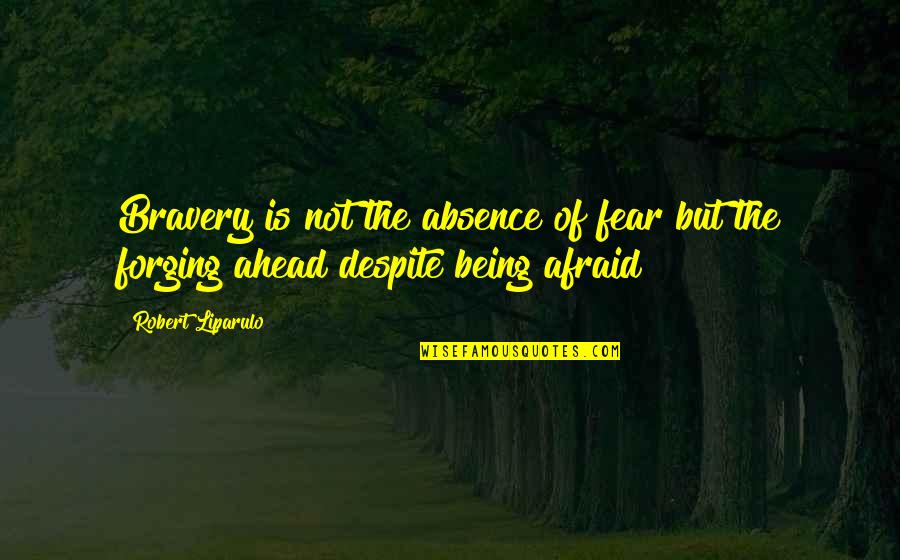 Bravery is not the absence of fear but the forging ahead despite being afraid

Robert Liparulo

WISEFAMOUSQUOTES.COM