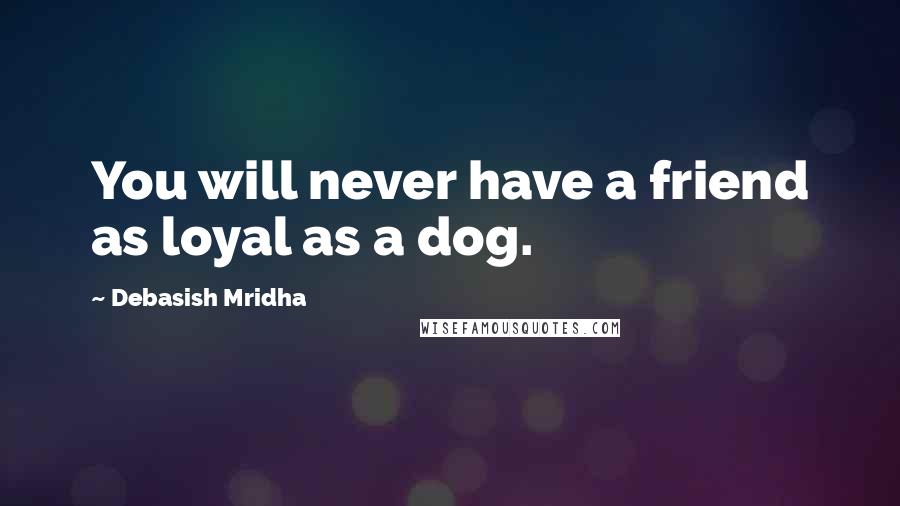 You will never have a friend as loyal as a dog.

~ Debasish Mridha

WISEFAMOUSQUOTES.COM