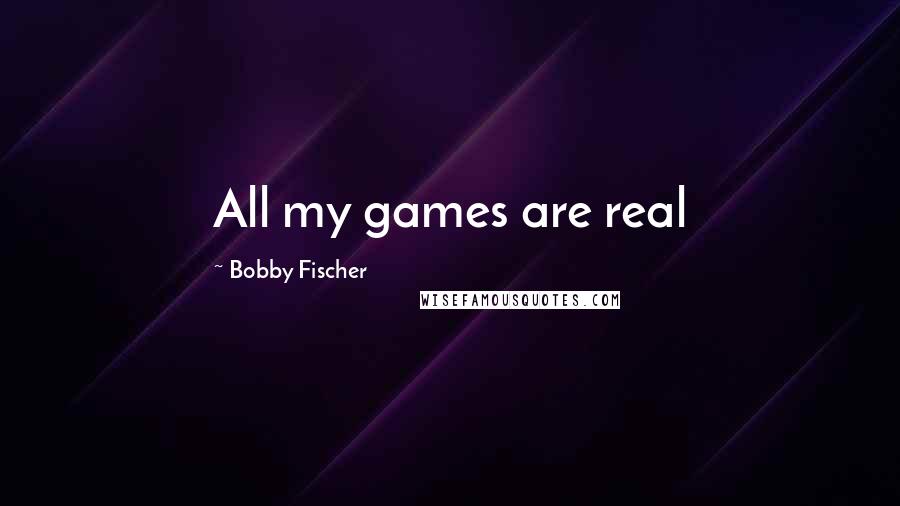 All my games are real

~ Bobby Fischer

WISEFAMOUSQUOTES.COM